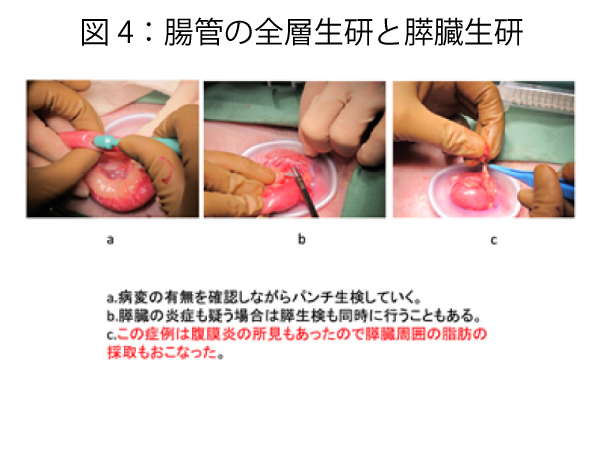 図 4：腸管の全層生研と膵臓生研

a

b

c

a.病変の有無を確認しながらパンチ生検していく。
b.膵臓の炎症も疑う場合は膵生検も同時に行うこともある。
c.この症例は腹膜炎の所見もあったので膵臓周囲の脂肪の採取もおこなった。